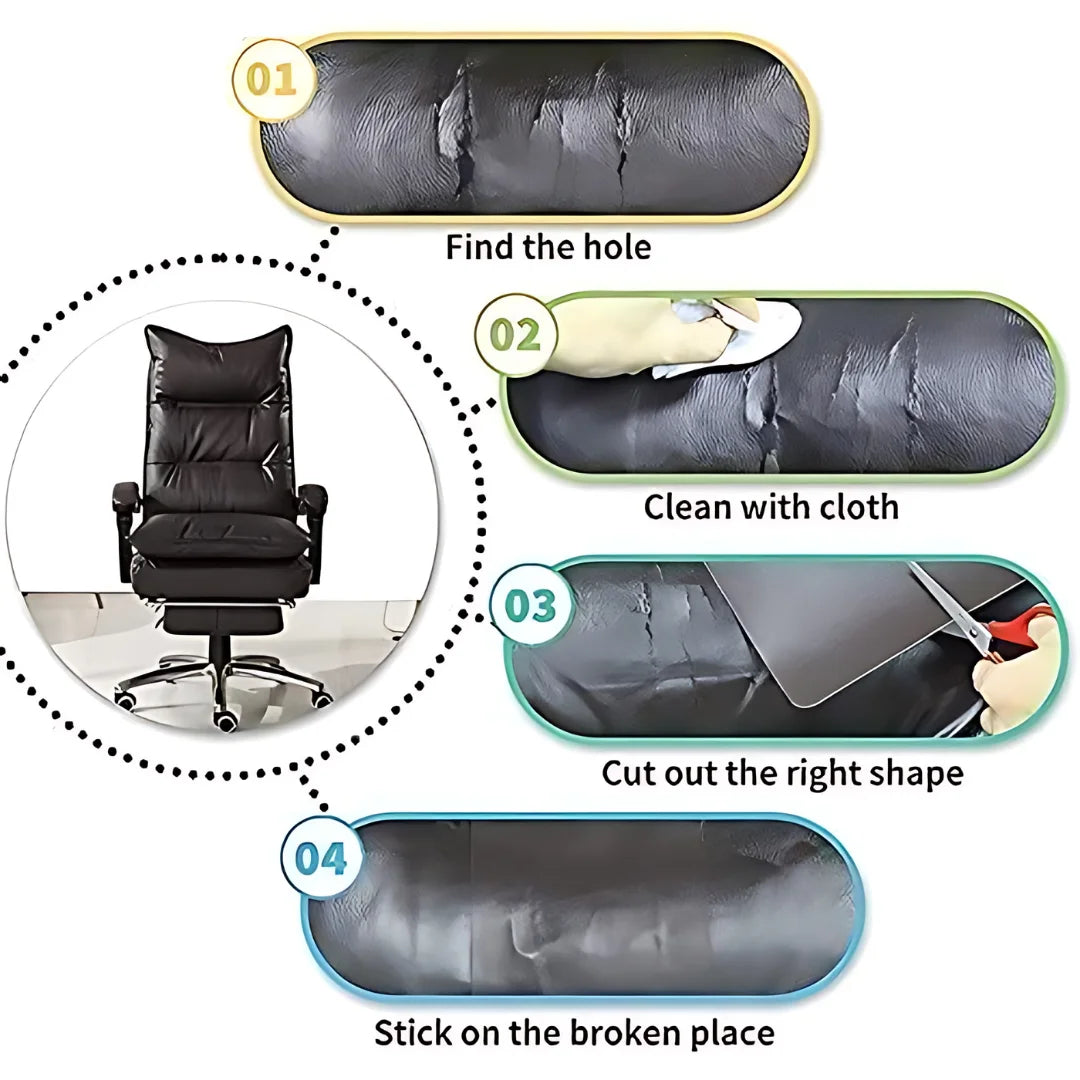 01
Find the hole

02
Clean with cloth

03
Cut out the right shape

04
Stick on the broken place