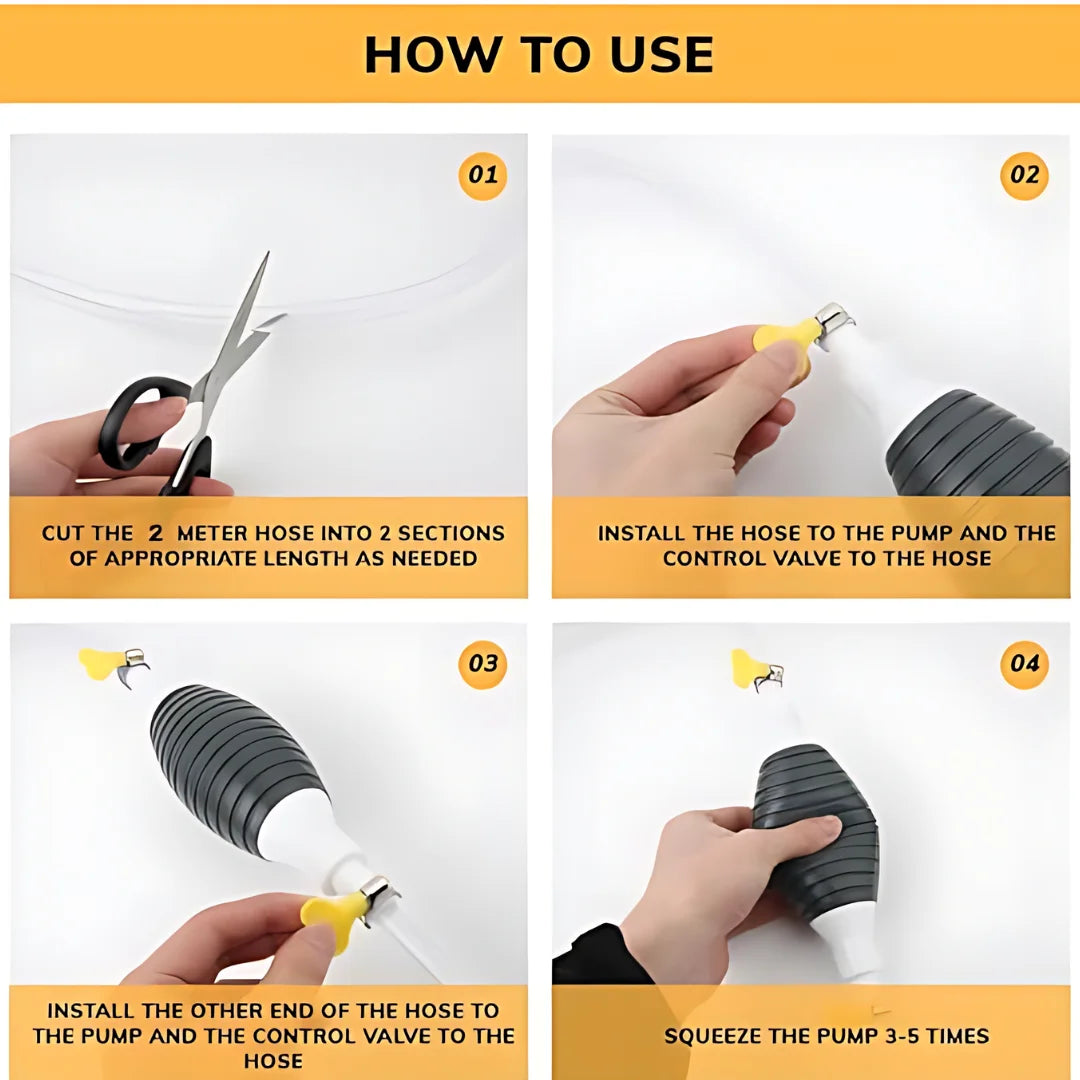 HOW TO USE

01

CUT THE 2 METER HOSE INTO 2 SECTIONS OF APPROPRIATE LENGTH AS NEEDED

02

INSTALL THE HOSE TO THE PUMP AND THE CONTROL VALVE TO THE HOSE

03

INSTALL THE OTHER END OF THE HOSE TO THE PUMP AND THE CONTROL VALVE TO THE HOSE

04

SQUEEZE THE PUMP 3-5 TIMES