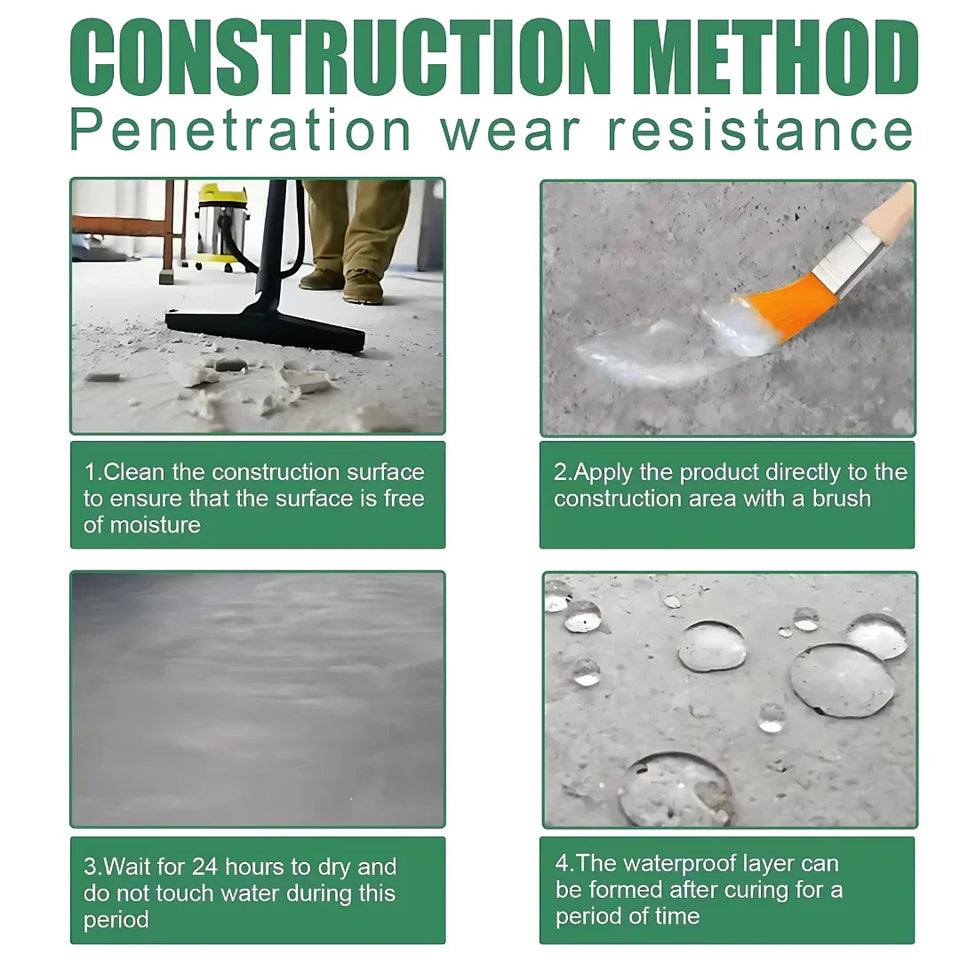 CONSTRUCTION METHOD
Penetration wear resistance

1.Clean the construction surface to ensure that the surface is free of moisture

2.Apply the product directly to the construction area with a brush

3.Wait for 24 hours to dry and do not touch water during this period

4.The waterproof layer can be formed after curing for a period of time