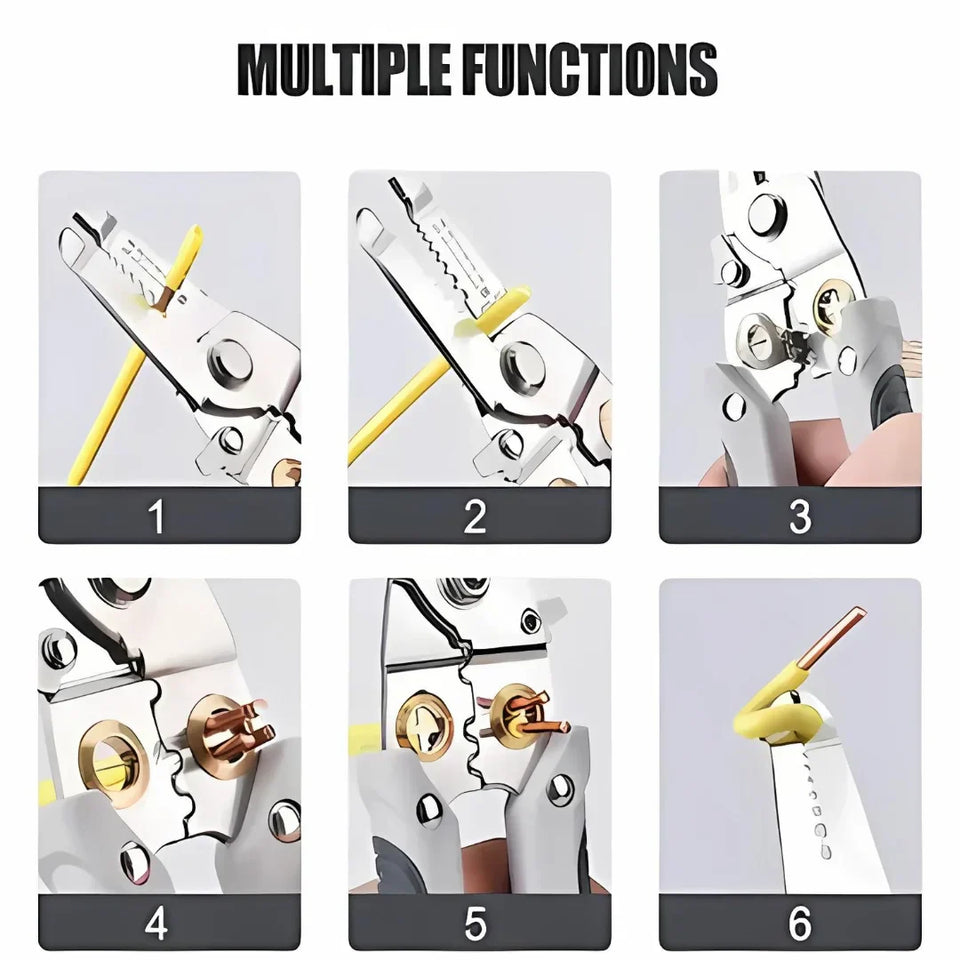 MULTIPLE FUNCTIONS

1

2

3

4

5

6