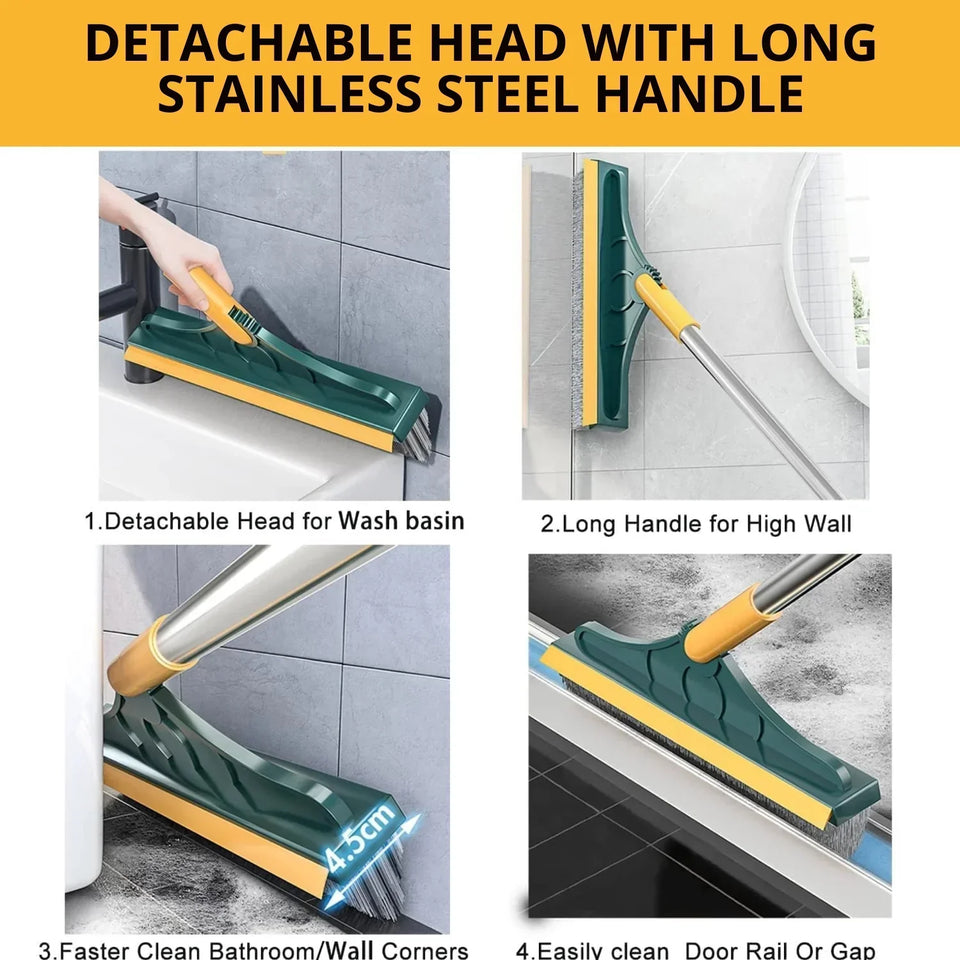 DETACHABLE HEAD WITH LONG STAINLESS STEEL HANDLE

1.Detachable Head for Wash basin

2.Long Handle for High Wall

4.5cm

3.Faster Clean Bathroom/Wall Corners

4.Easily clean Door Rail Or Gap