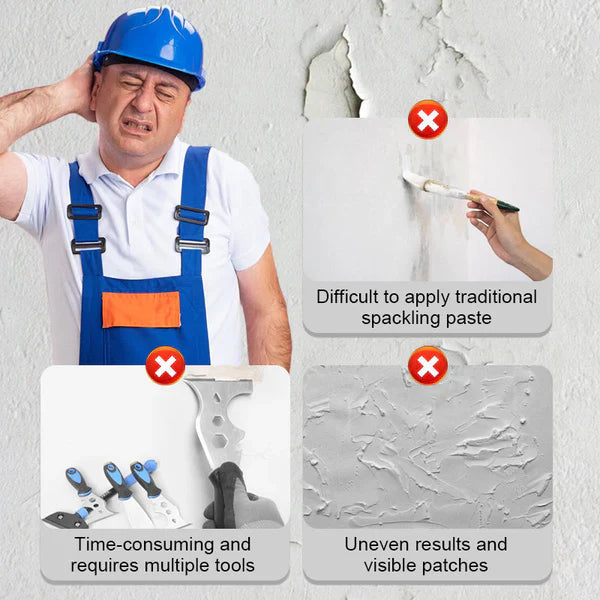 Difficult to apply traditional spackling paste

Time-consuming and requires multiple tools

Uneven results and visible patches