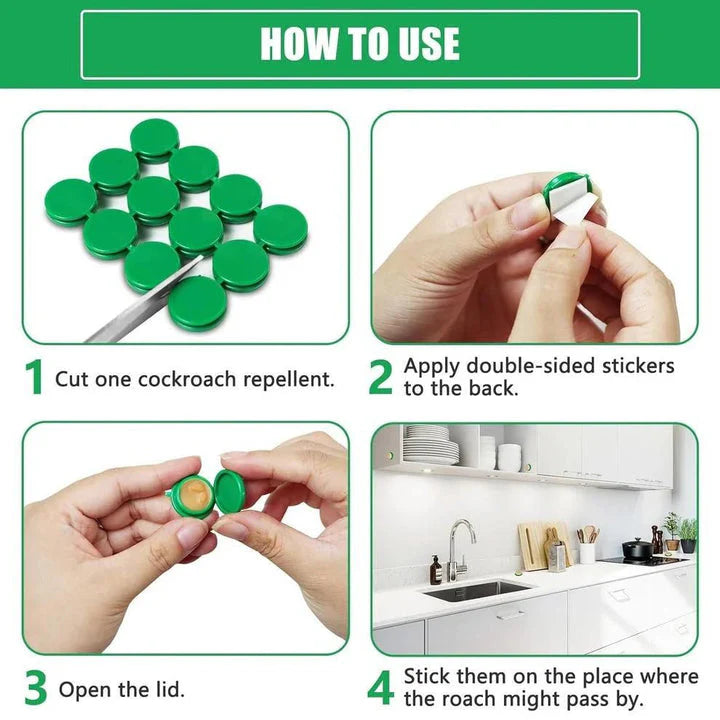 HOW TO USE

1 Cut one cockroach repellent.

2 Apply double-sided stickers to the back.

3 Open the lid.

4 Stick them on the place where the roach might pass by.