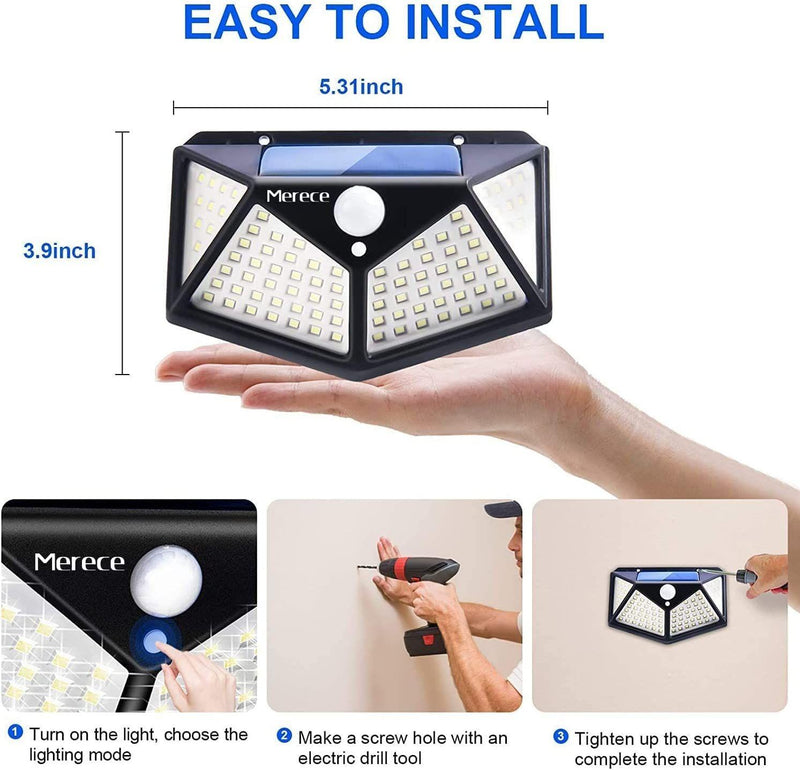 EASY TO INSTALL

5.31inch

3.9inch

Merece

Merece

1 Turn on the light, choose the lighting mode

2 Make a screw hole with an electric drill tool

3 Tighten up the screws to complete the installation