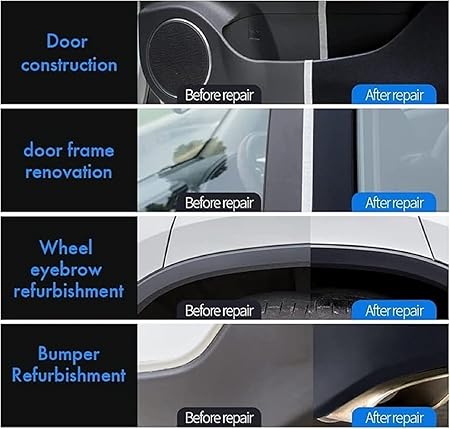 Door construction

Before repair

After repair

door frame renovation

Before repair

After repair

Wheel eyebrow refurbishment

Before repair

After repair

Bumper Refurbishment

Before repair

After repair