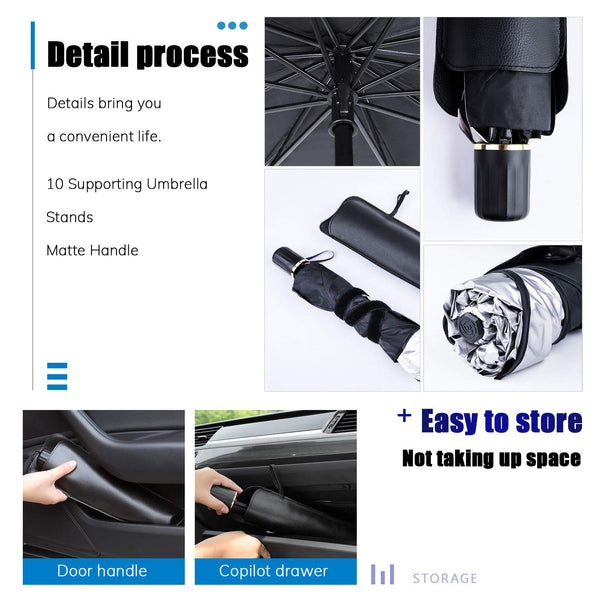 Detail process

Details bring you

a convenient life.

10 Supporting Umbrella

Stands

Matte Handle

+ Easy to store

Not taking up space

Door handle

Copilot drawer

STORAGE