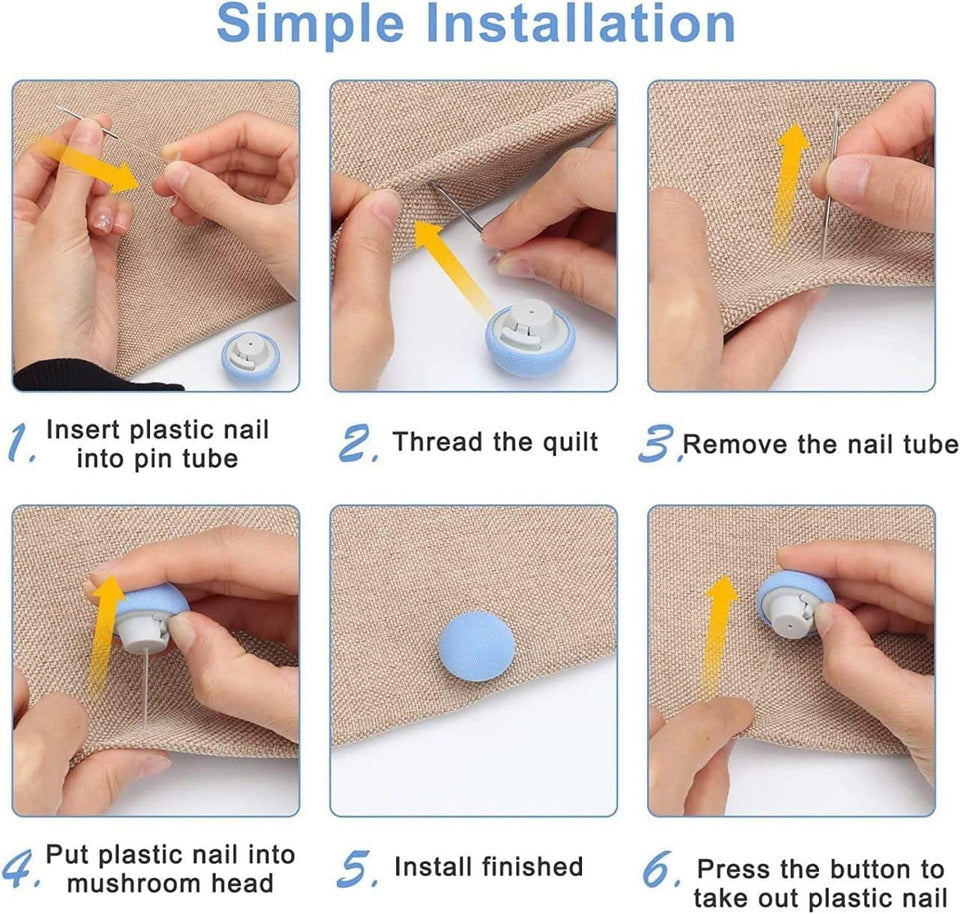 Simple Installation

1. Insert plastic nail into pin tube

2. Thread the quilt

3. Remove the nail tube

4. Put plastic nail into mushroom head

5. Install finished

6. Press the button to take out plastic nail