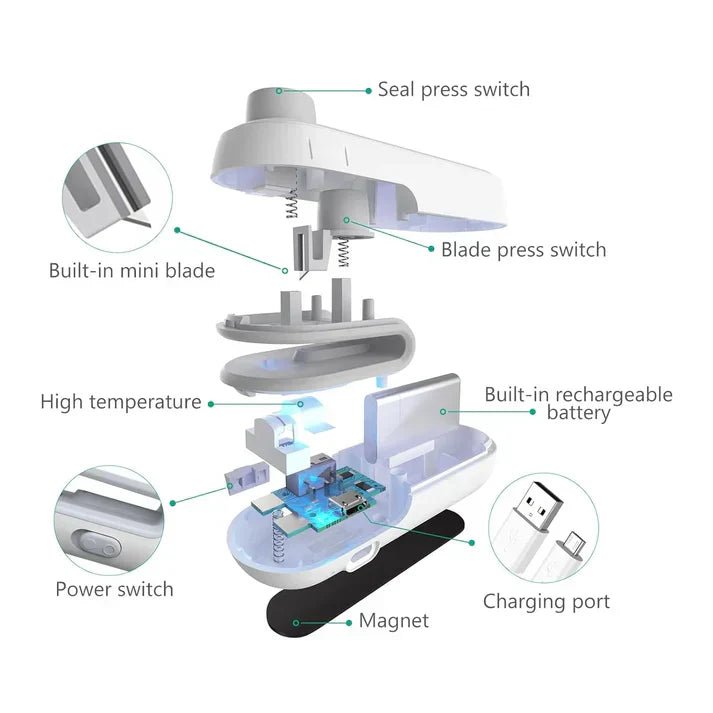 Seal press switch

Built-in mini blade

Blade press switch

High temperature

Built-in rechargeable battery

Power switch

Charging port

Magnet