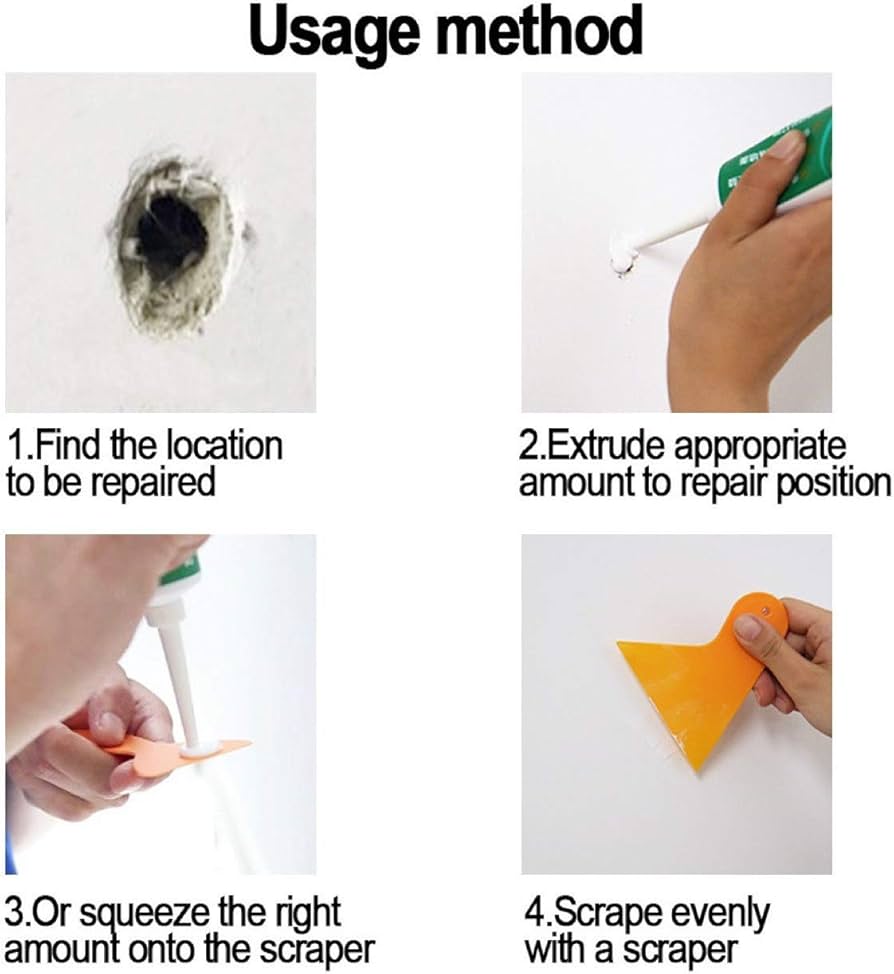 Usage method

1.Find the location to be repaired

2.Extrude appropriate amount to repair position

3.Or squeeze the right amount onto the scraper

4.Scrape evenly with a scraper