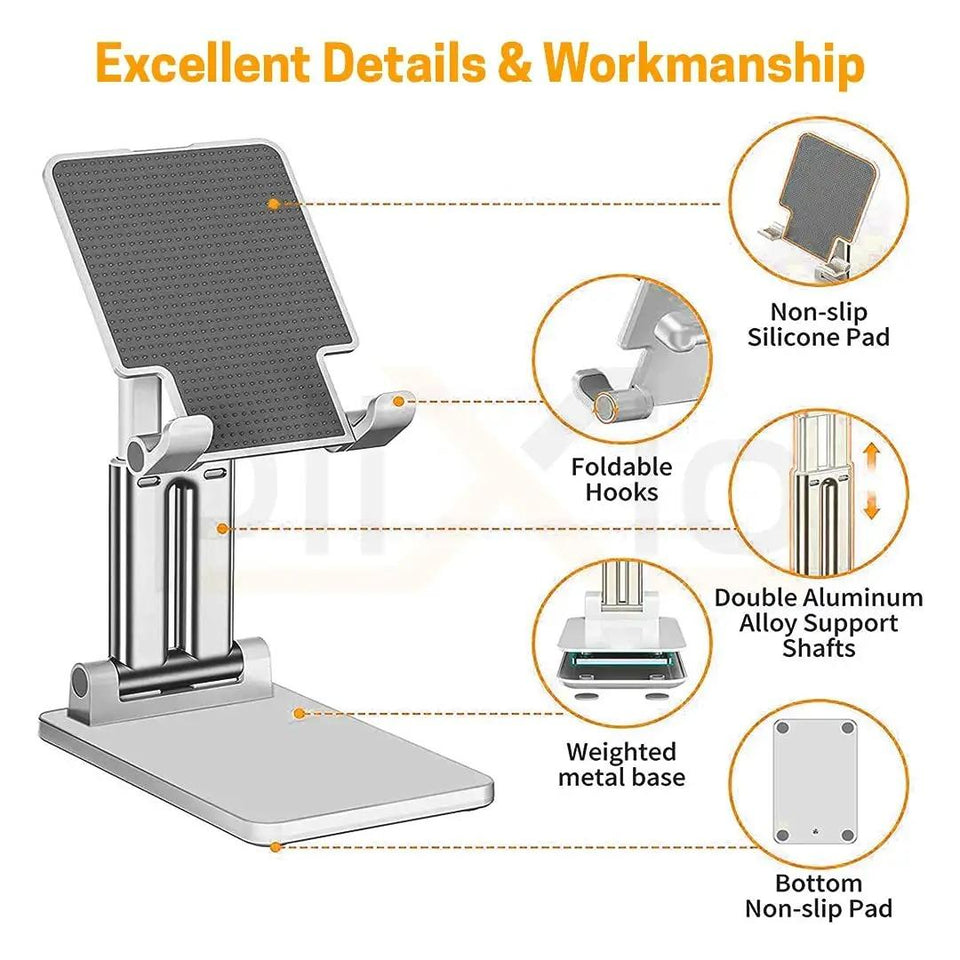 Excellent Details & Workmanship

Non-slip Silicone Pad

Foldable Hooks

Double Aluminum Alloy Support Shafts

Weighted metal base

Bottom Non-slip Pad