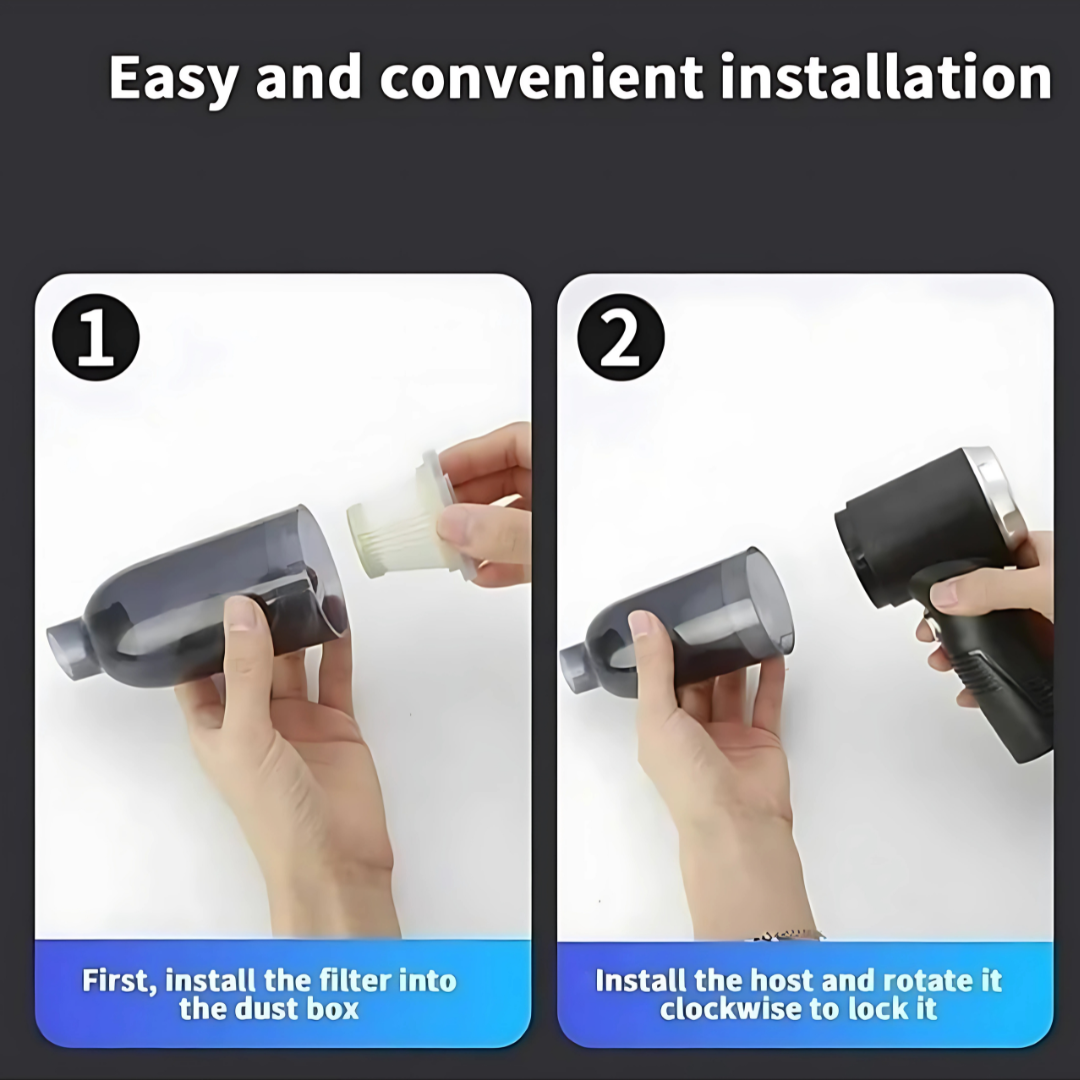 Easy and convenient installation

1

First, install the filter into the dust box

2

Install the host and rotate it clockwise to lock it